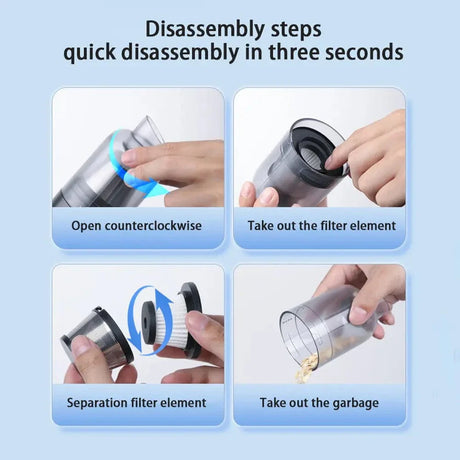 Disassembly steps
quick disassembly in three seconds

Open counterclockwise

Take out the filter element

Separation filter element

Take out the garbage