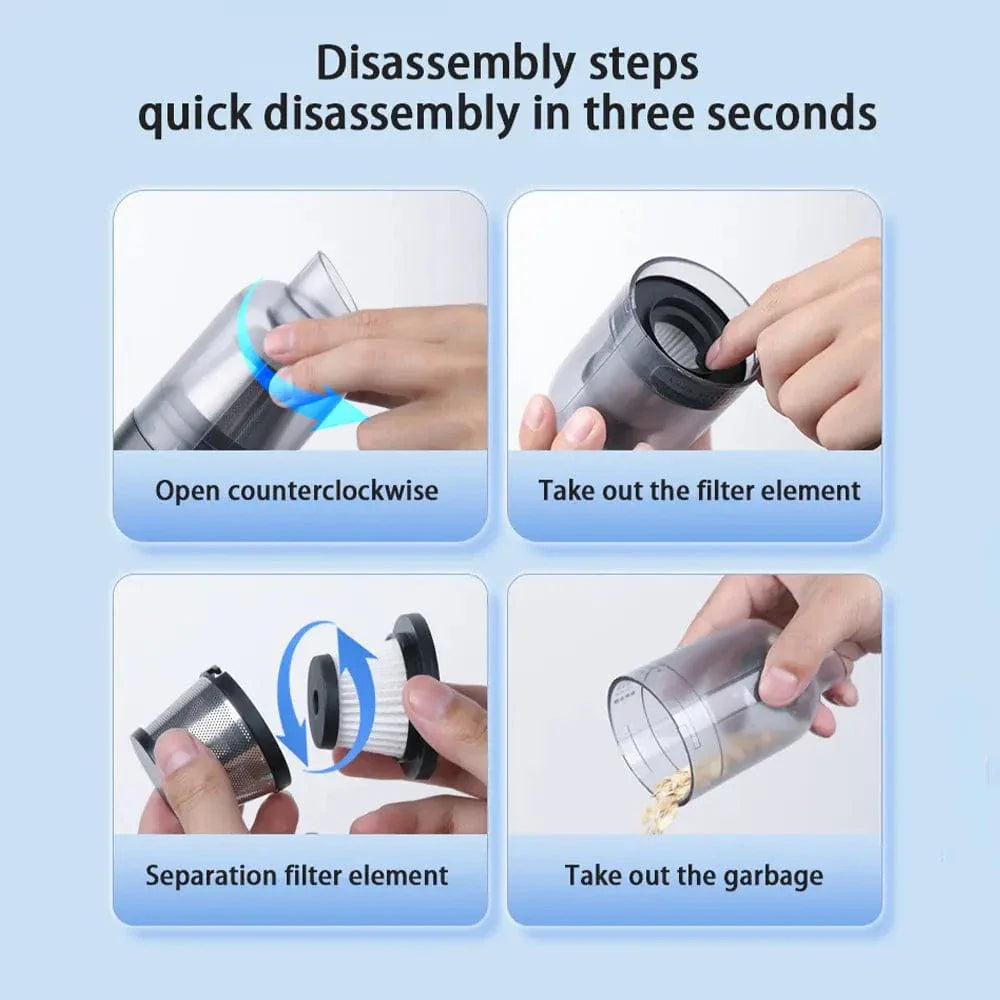 Disassembly steps
quick disassembly in three seconds

Open counterclockwise

Take out the filter element

Separation filter element

Take out the garbage