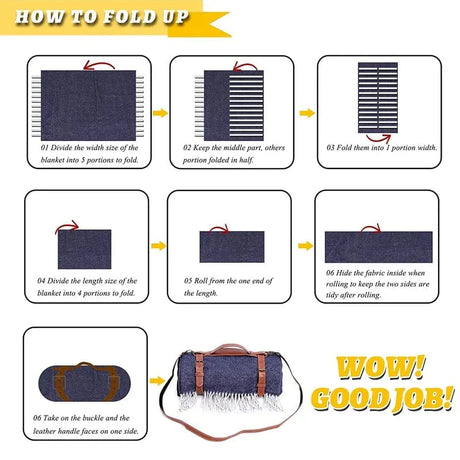 HOW TO FOLD UP

01 Divide the width size of the blanket into 5 portions to fold.

02 Keep the middle part, others portion folded in half.

03 Fold them into 1 portion width.

04 Divide the length size of the blanket into 4 portions to fold.

05 Roll from the one end of the length.

06 Hide the fabric inside when rolling to keep the two sides are tidy after rolling.

06 Take on the buckle and the leather handle faces on one side.

WOW! GOOD JOB!