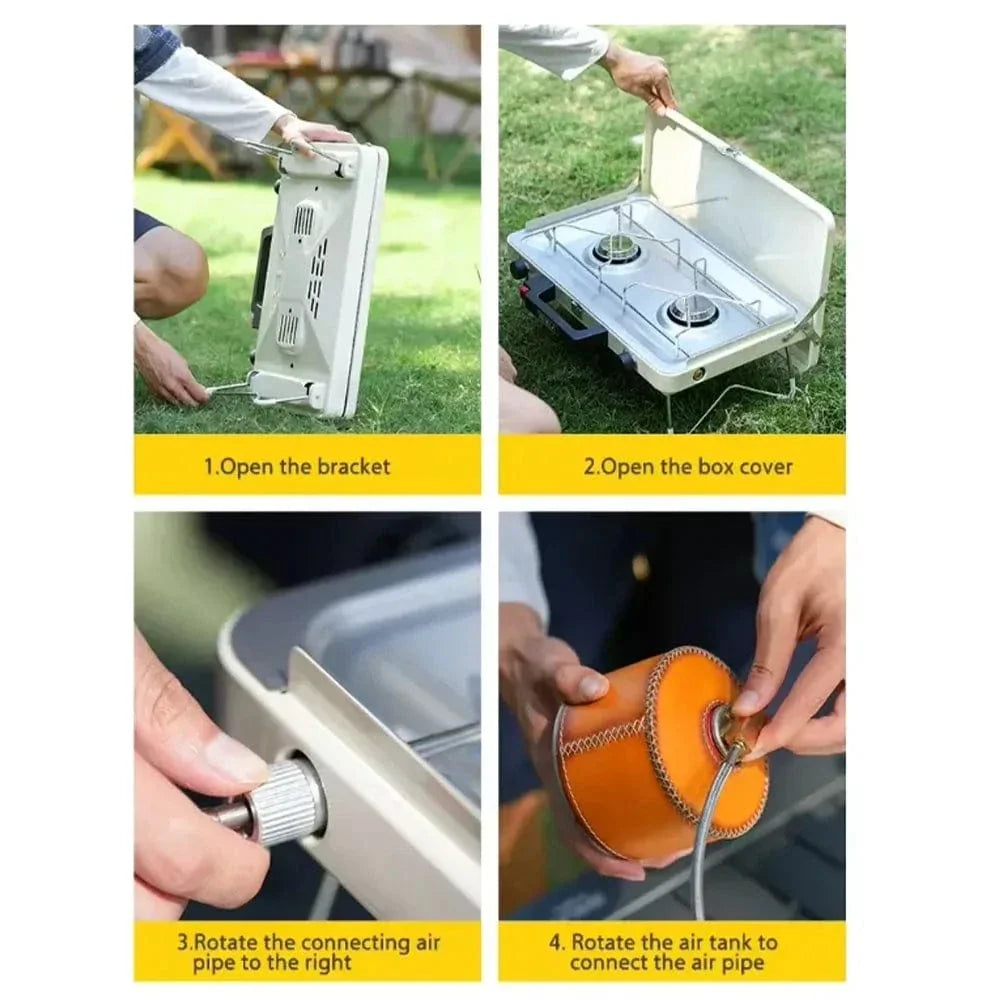 1.Open the bracket

2.Open the box cover

3.Rotate the connecting air pipe to the right

4. Rotate the air tank to connect the air pipe