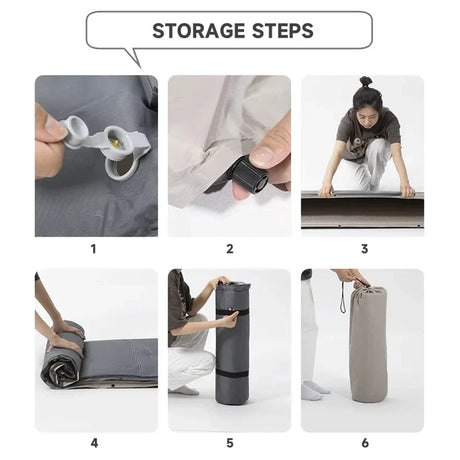 STORAGE STEPS

1

2

3

4

5

6