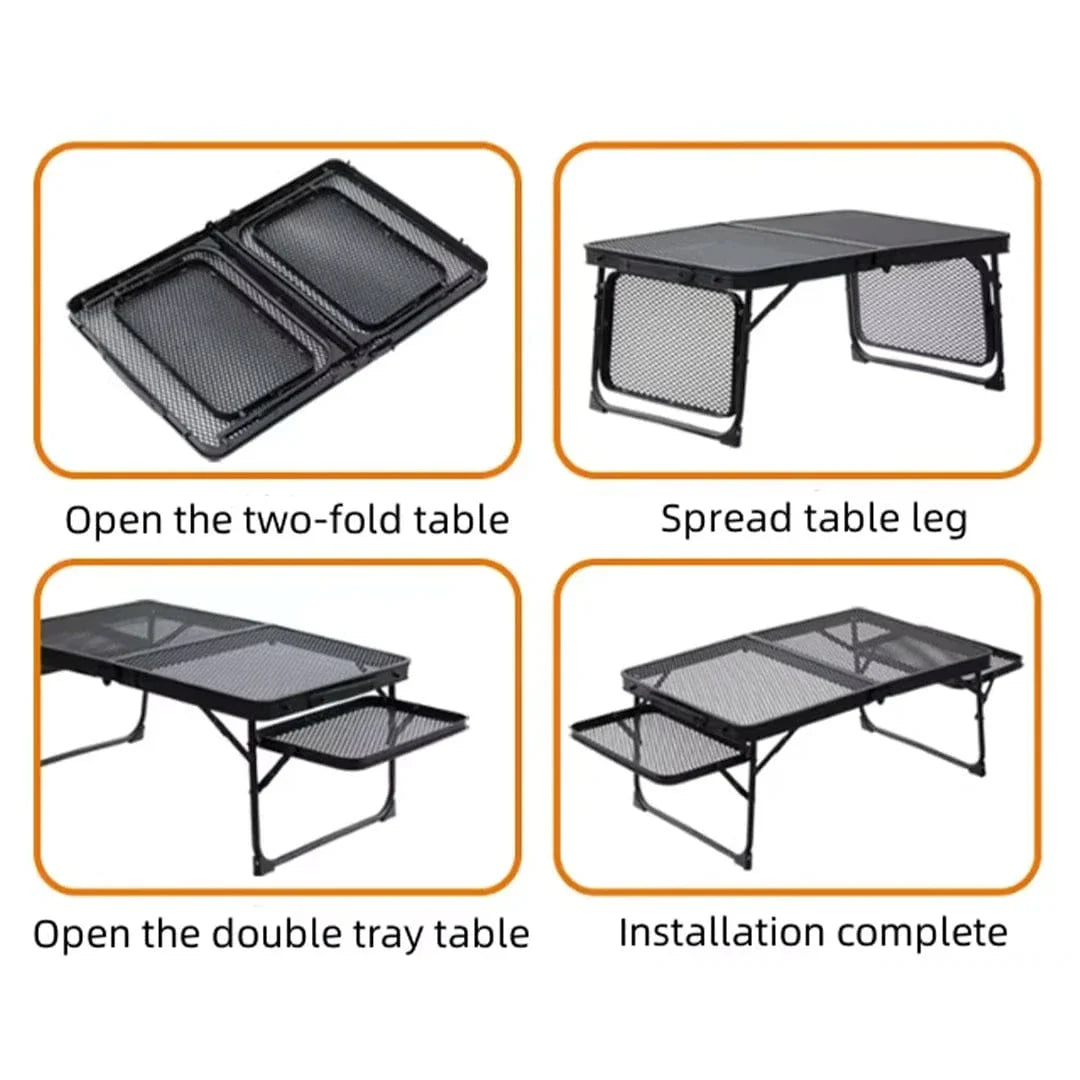 Open the two-fold table

Spread table leg

Open the double tray table

Installation complete