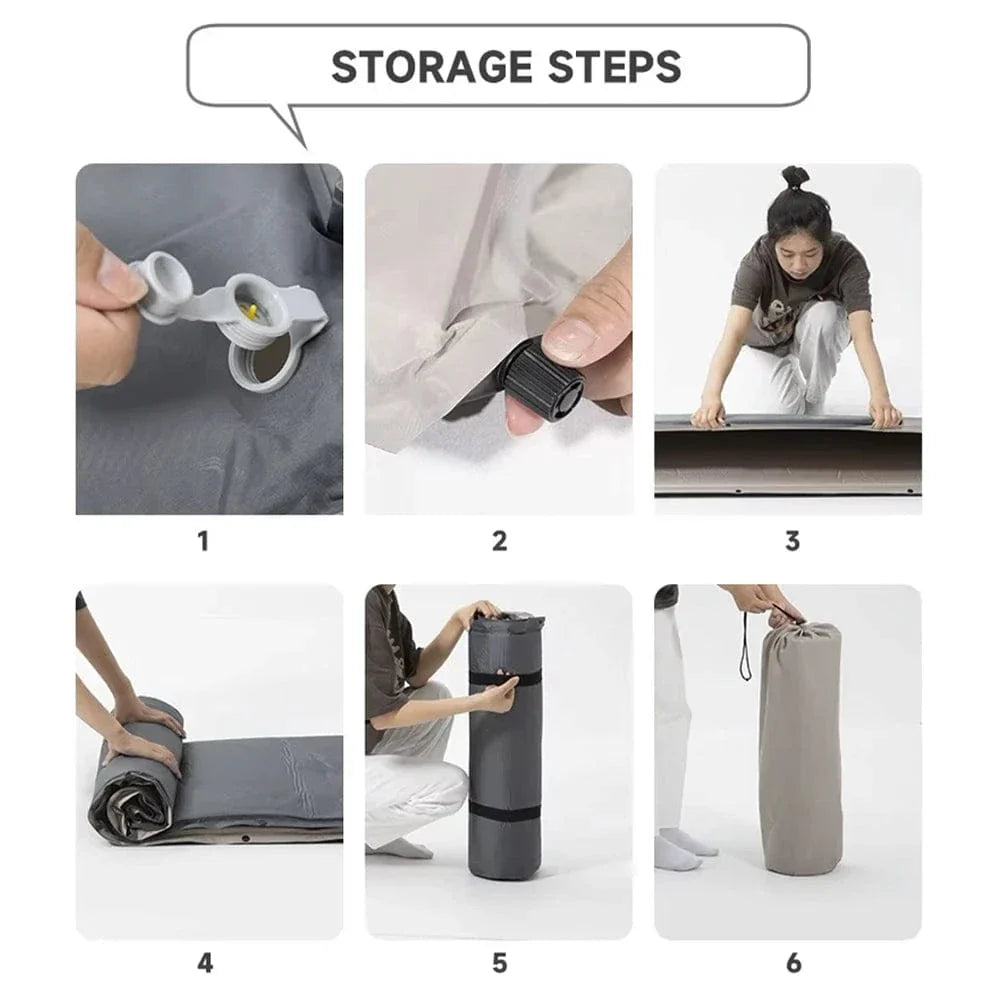 STORAGE STEPS

1

2

3

4

5

6